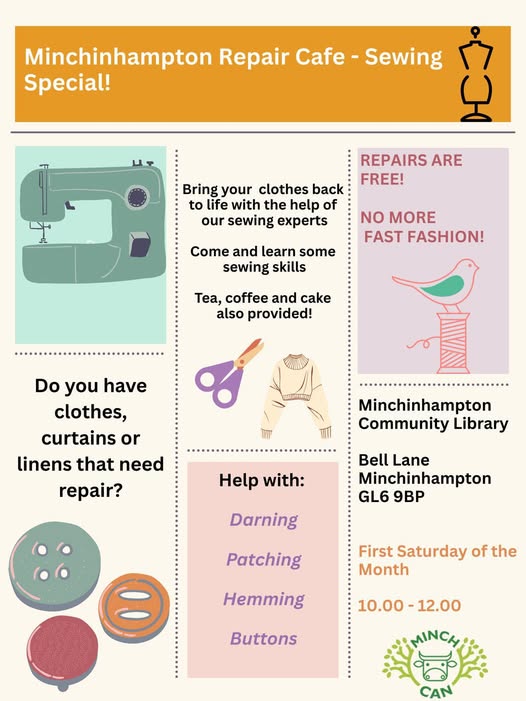 Minchinhampton Repair Cafe - Sewing Special!

Do you have clothes, curtains or linens that need repair?

Bring your clothes back to life with the help of our sewing experts

Come and learn some sewing skills

Tea, coffee and cake also provided!

Help with:

Darning

Patching

Hemming

Buttons

REPAIRS ARE FREE!

NO MORE FAST FASHION!

Minchinhampton Community Library

Bell Lane
Minchinhampton
GL6 9BP

First Saturday of the Month

10.00 - 12.00

MINCH CAN